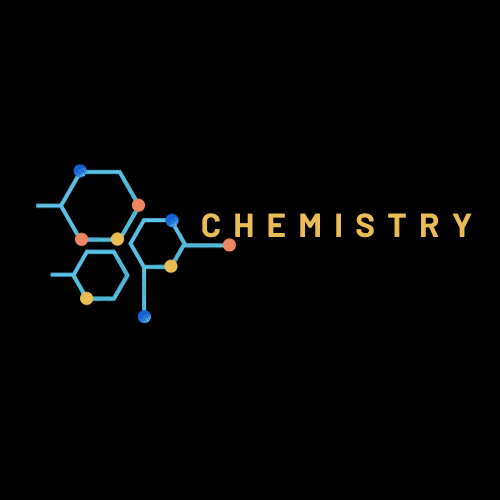 CHEMISTRY