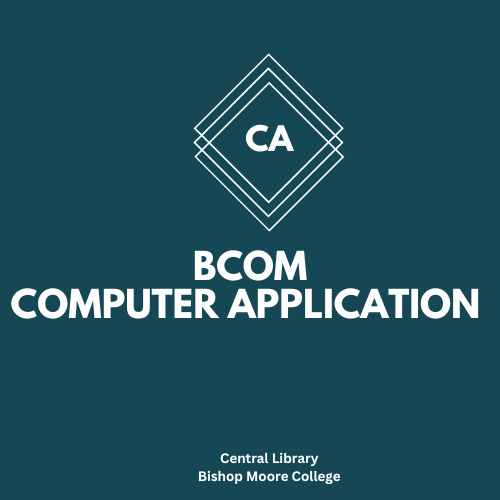 CA

BCOM
COMPUTER APPLICATION

Central Library
Bishop Moore College